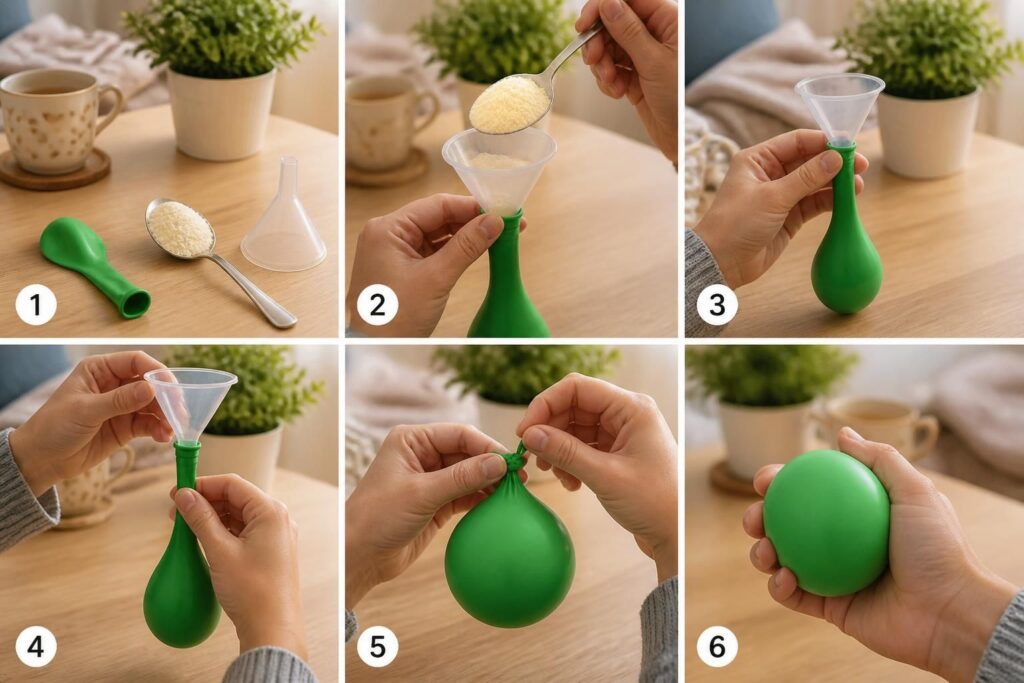 1

2

3

4

5

6